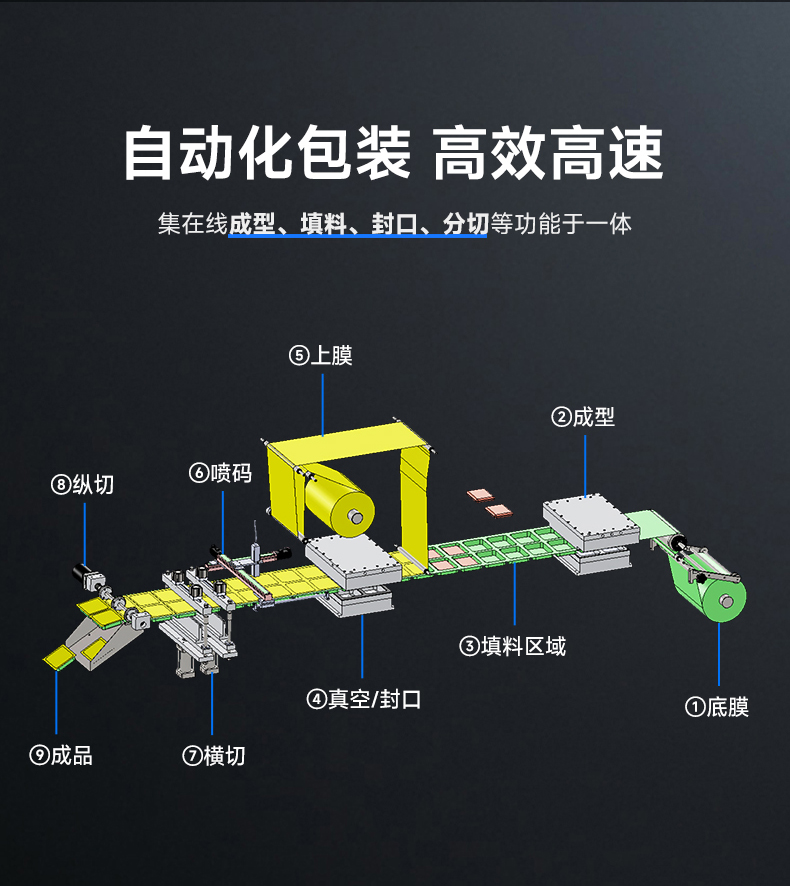 自动化包装 高效高速

集在线成型、填料、封口、分切等功能于一体

⑤上膜

②成型

⑧纵切

⑥喷码

③填料区域

④真空/封口

①底膜

⑨成品

⑦横切